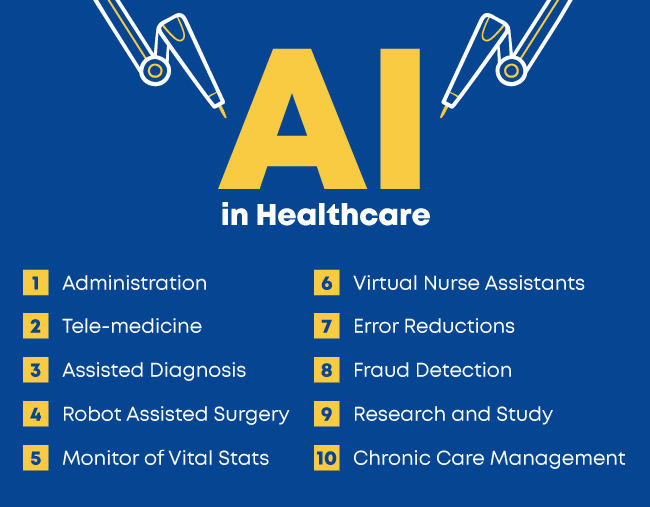 AI
in Healthcare

1 Administration
2 Tele-medicine
3 Assisted Diagnosis
4 Robot Assisted Surgery
5 Monitor of Vital Stats

6 Virtual Nurse Assistants
7 Error Reductions
8 Fraud Detection
9 Research and Study
10 Chronic Care Management